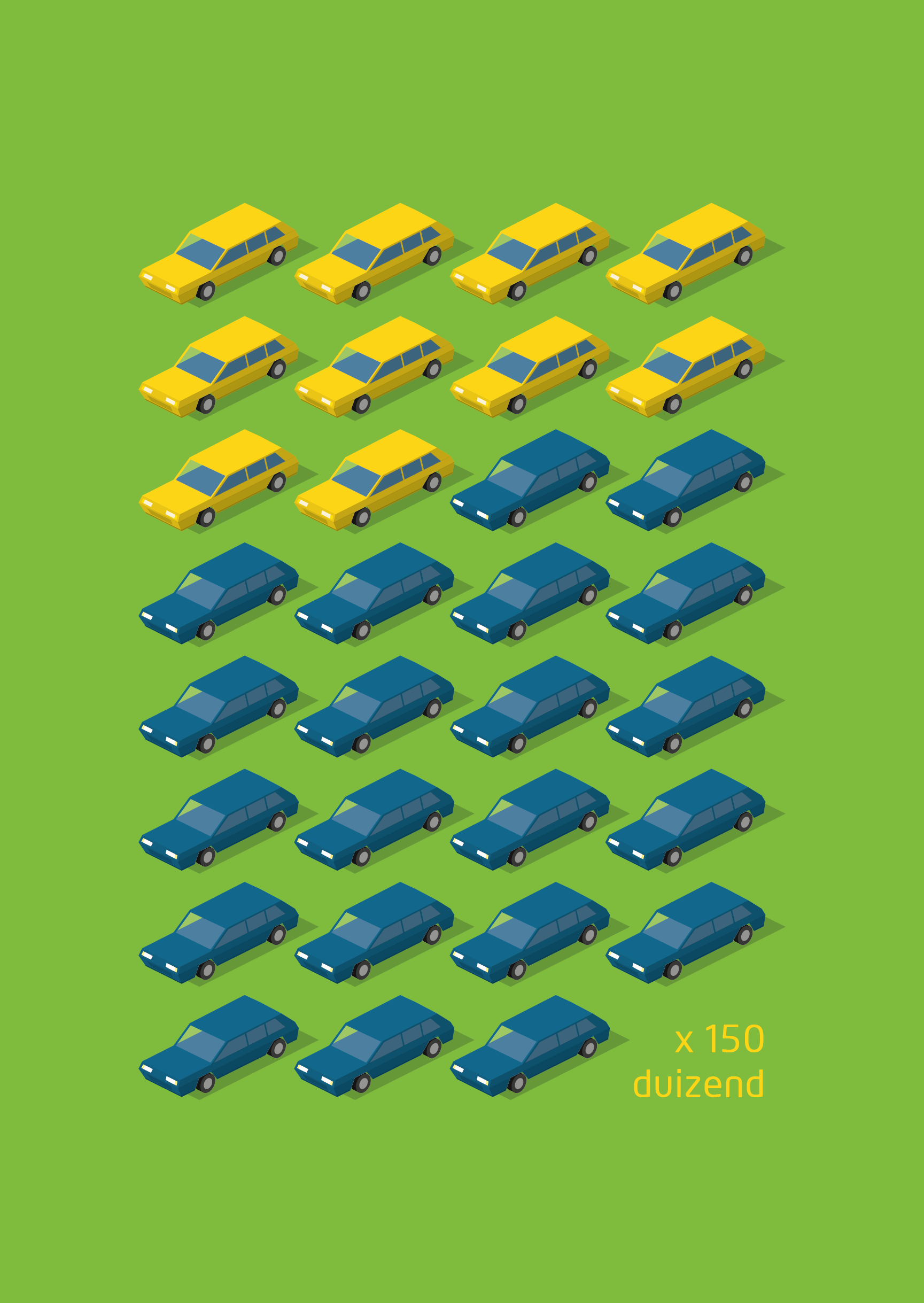 x 150
duizend